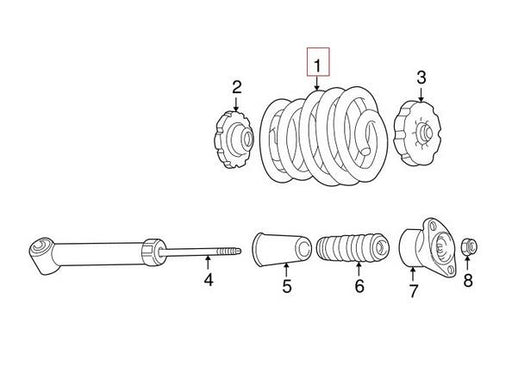 1
2
3
4
5
6
7
8