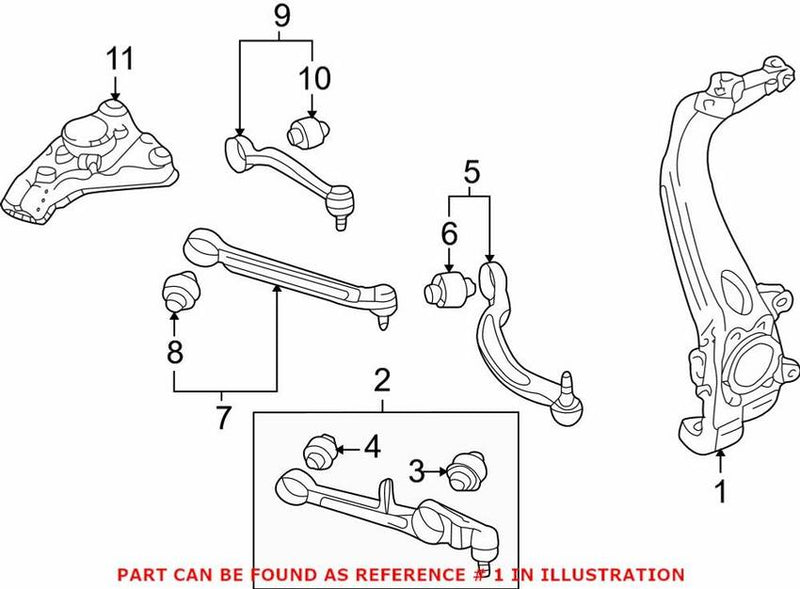 9
11
10
5
6
8
7
2
4
3
1
PART CAN BE FOUND AS REFERENCE # 1 IN ILLUSTRATION