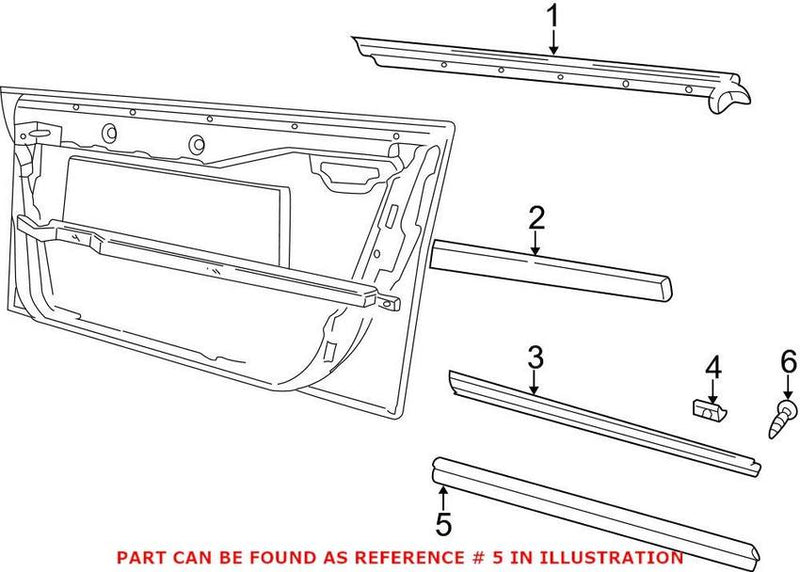 1
2
3
4
6
5
PART CAN BE FOUND AS REFERENCE # 5 IN ILLUSTRATION