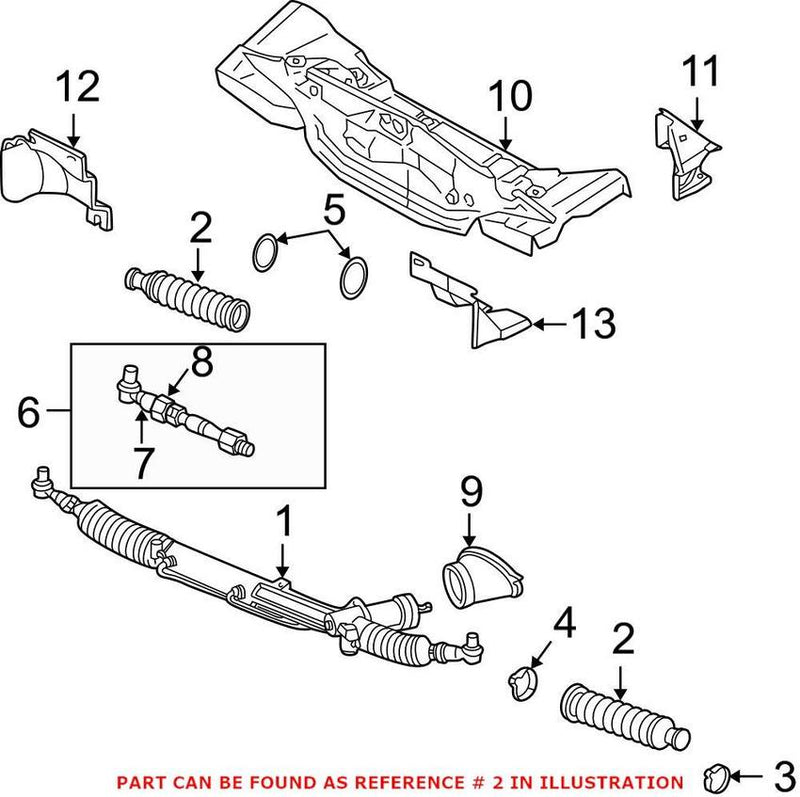 12
10
11
2
5
13
8
6
7
9
1
4
2
3
PART CAN BE FOUND AS REFERENCE # 2 IN ILLUSTRATION