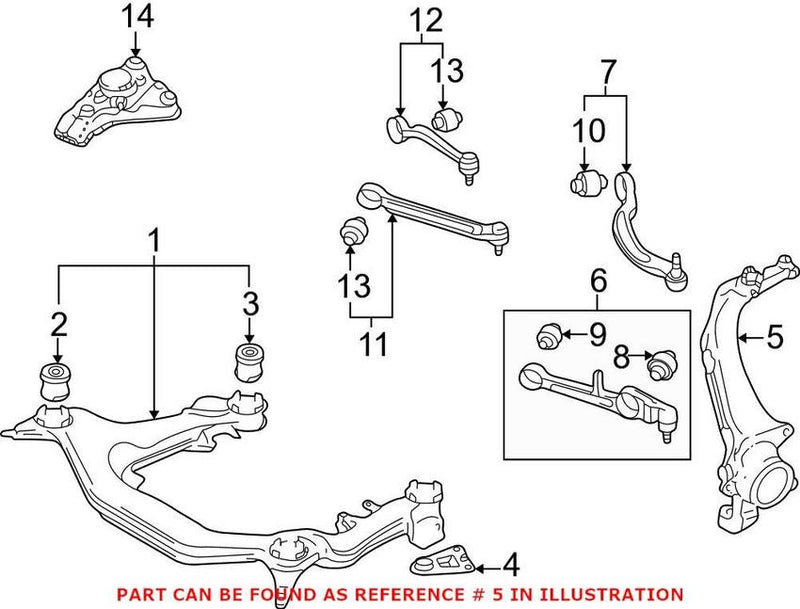 14

12

13

7

10

1

2

3

13

11

6

9

8

5

4

PART CAN BE FOUND AS REFERENCE # 5 IN ILLUSTRATION