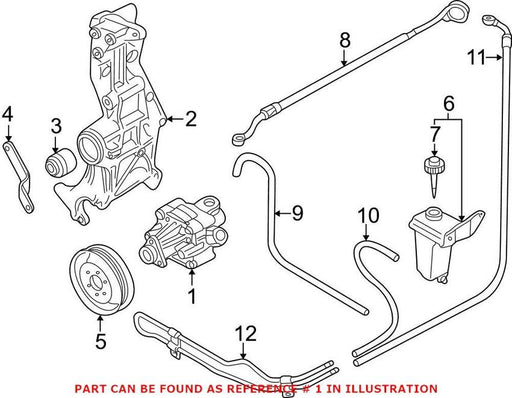 8
11
4
3
2
6
7
9
10
1
5
12
PART CAN BE FOUND AS REFERENCE # 1 IN ILLUSTRATION