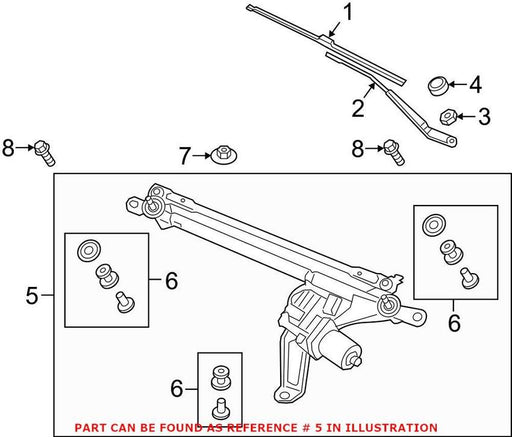 1
4
2
3
8
7
8
6
5
6
6
PART CAN BE FOUND AS REFERENCE # 5 IN ILLUSTRATION