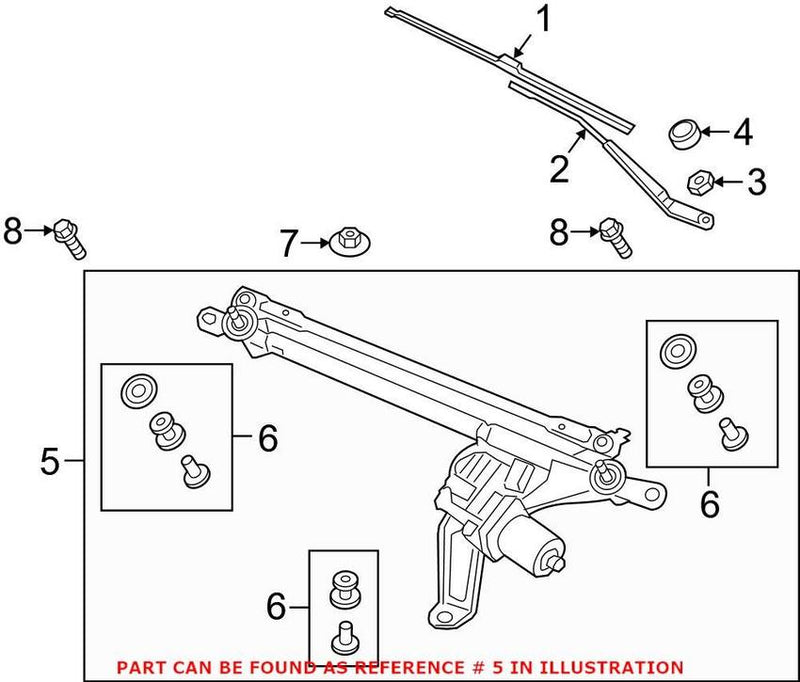 1
4
2
3
8
7
8
6
5
6
6
PART CAN BE FOUND AS REFERENCE # 5 IN ILLUSTRATION