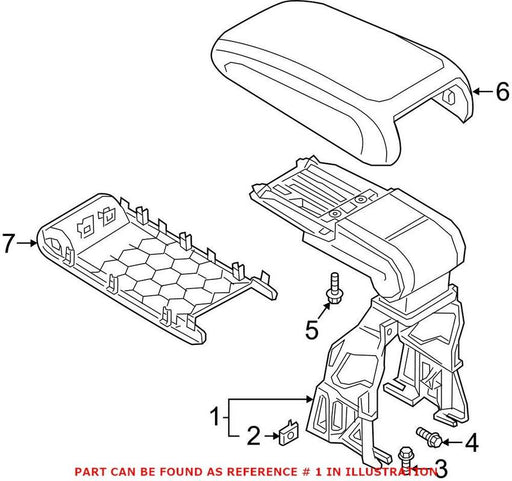 6
7
5
1
2
4
3
PART CAN BE FOUND AS REFERENCE # 1 IN ILLUSTRATION