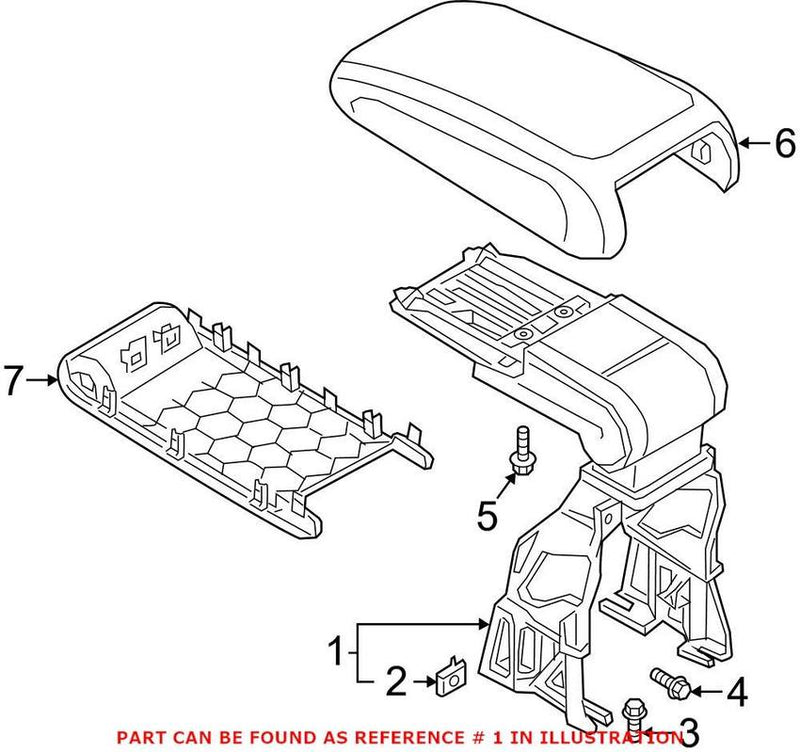 6

7

5

1

2

4

3

PART CAN BE FOUND AS REFERENCE # 1 IN ILLUSTRATION