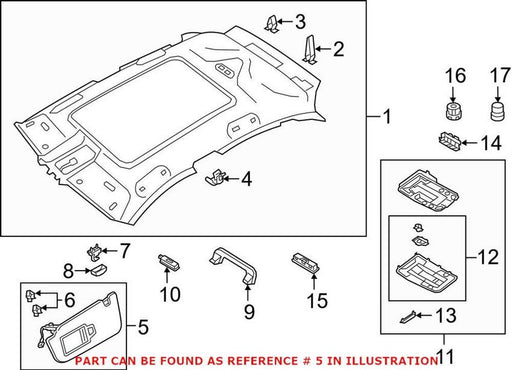 3
2
16
17
1
14
4
12
7
8
10
9
15
6
13
5
11
PART CAN BE FOUND AS REFERENCE # 5 IN ILLUSTRATION