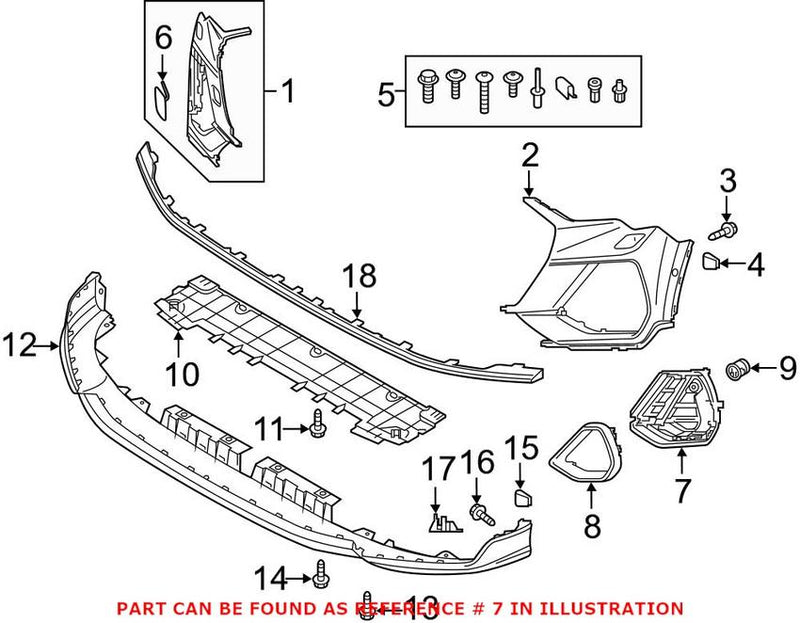 6
1
5
2
3
4
18
12
10
9
11
17
16
15
7
8
14
13
PART CAN BE FOUND AS REFERENCE # 7 IN ILLUSTRATION