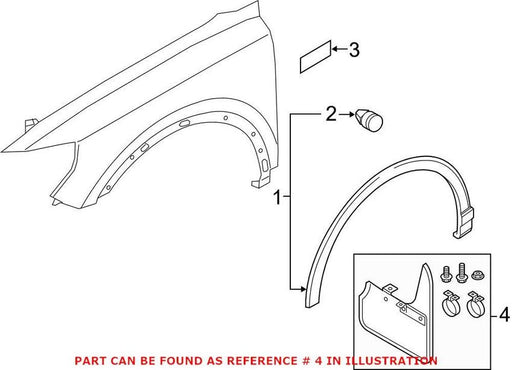 3
2
1
4
PART CAN BE FOUND AS REFERENCE # 4 IN ILLUSTRATION