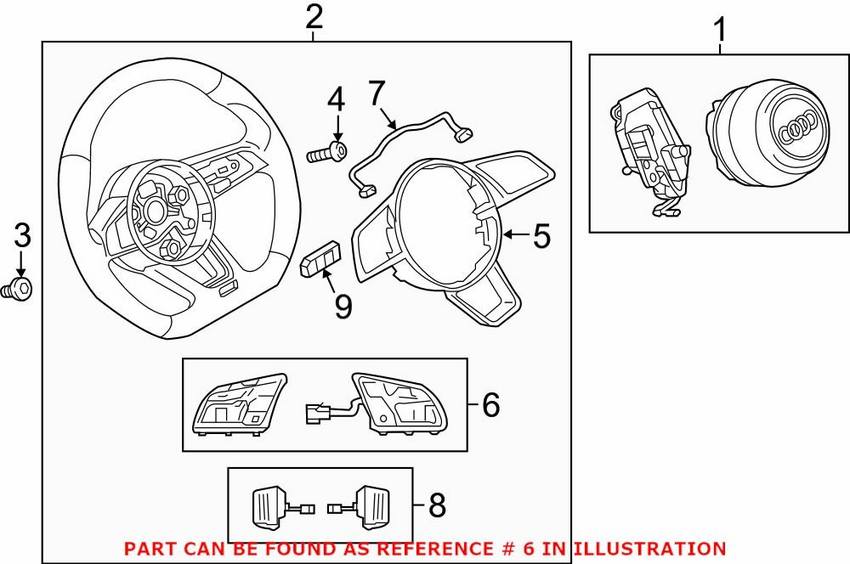 2
1
4
7
3
5
9
6
8
PART CAN BE FOUND AS REFERENCE # 6 IN ILLUSTRATION