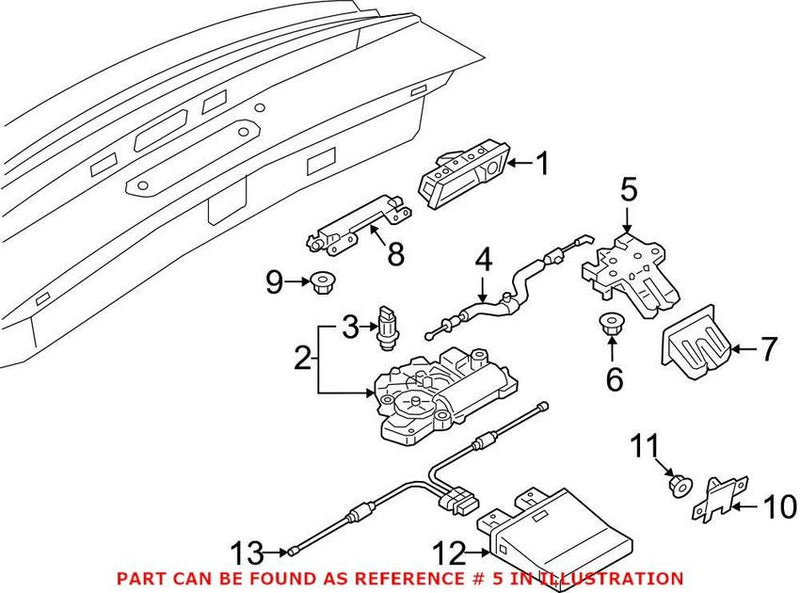 1
5
8
4
9
3
2
6
7
11
10
13
12
PART CAN BE FOUND AS REFERENCE # 5 IN ILLUSTRATION