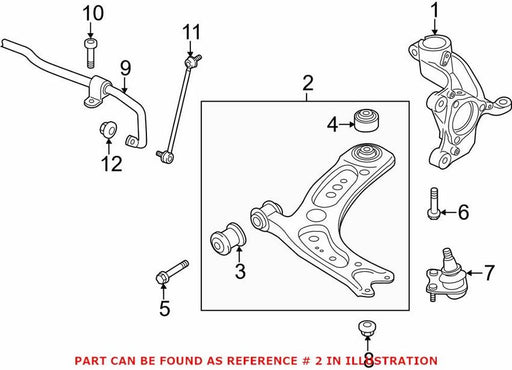 10
11
1
9
2
4
12
6
3
7
5
8
PART CAN BE FOUND AS REFERENCE # 2 IN ILLUSTRATION