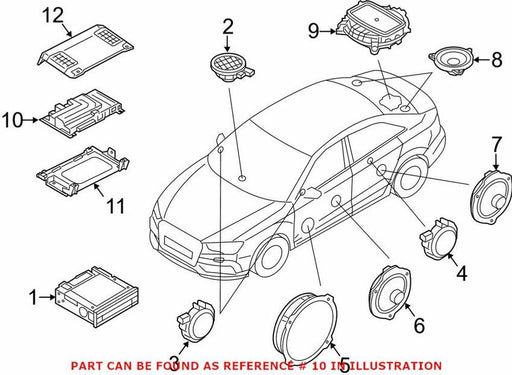 12

2

9

8

10

7

11

4

1

6

3

5

PART CAN BE FOUND AS REFERENCE # 10 IN ILLUSTRATION