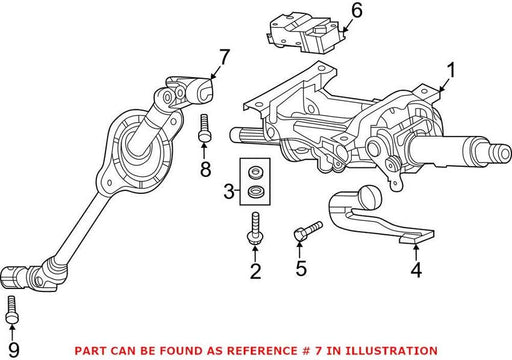 6
7
1
8
3
2
5
4
9
PART CAN BE FOUND AS REFERENCE # 7 IN ILLUSTRATION