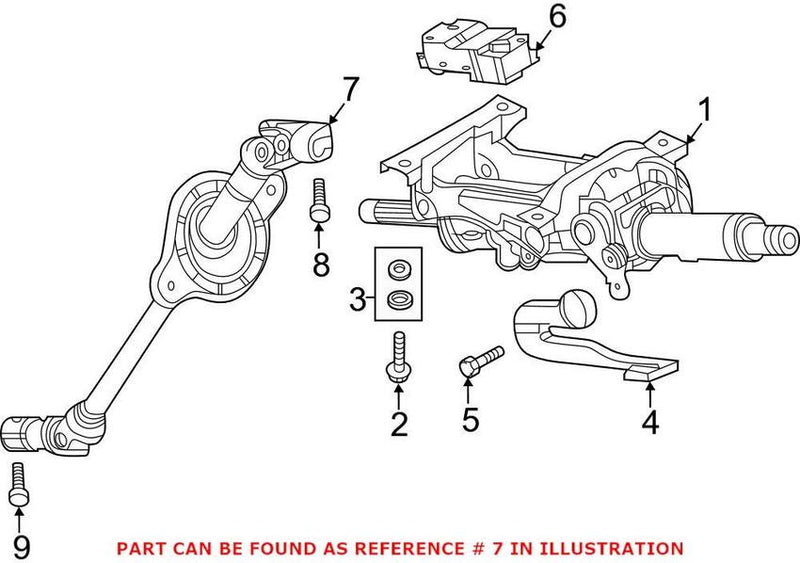 6
7
1
8
3
2
5
4
9
PART CAN BE FOUND AS REFERENCE # 7 IN ILLUSTRATION