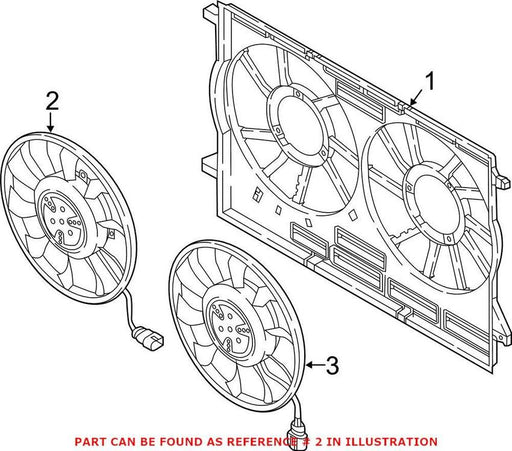 2

1

3

PART CAN BE FOUND AS REFERENCE # 2 IN ILLUSTRATION