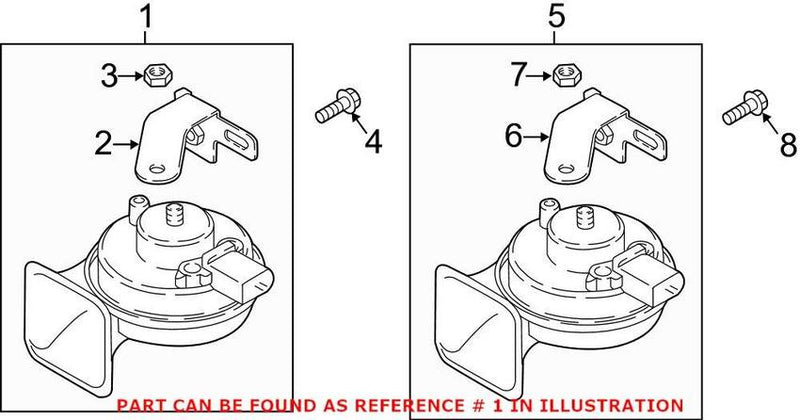 1
3
2
4
5
7
6
8
PART CAN BE FOUND AS REFERENCE # 1 IN ILLUSTRATION