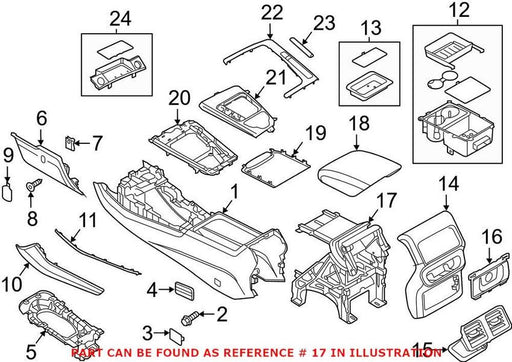 24
22
23
13
12
21
20
6
7
19
18
9
8
1
11
17
14
16
10
4
2
3
5
15
PART CAN BE FOUND AS REFERENCE # 17 IN ILLUSTRATION