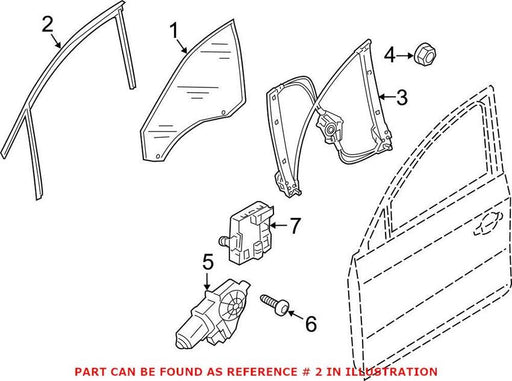 2
1
4
3
7
5
6
PART CAN BE FOUND AS REFERENCE # 2 IN ILLUSTRATION