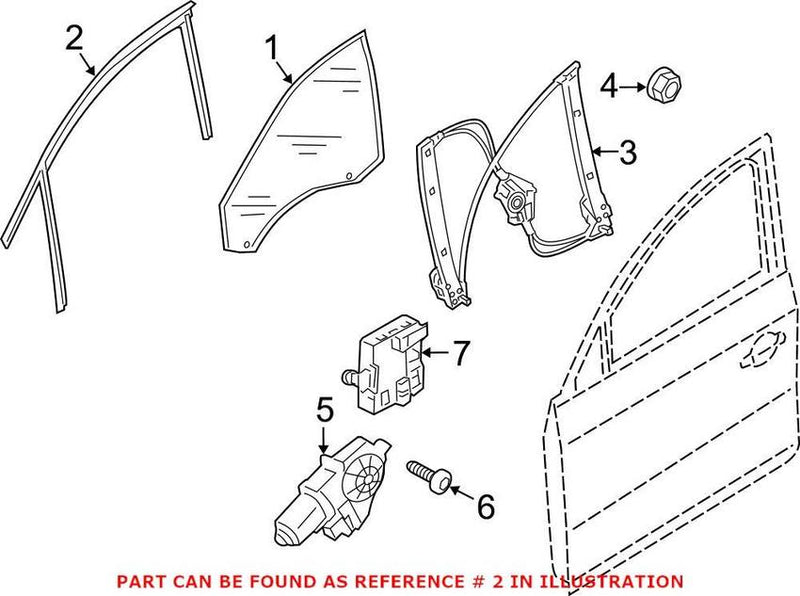 2
1
4
3
7
5
6
PART CAN BE FOUND AS REFERENCE # 2 IN ILLUSTRATION