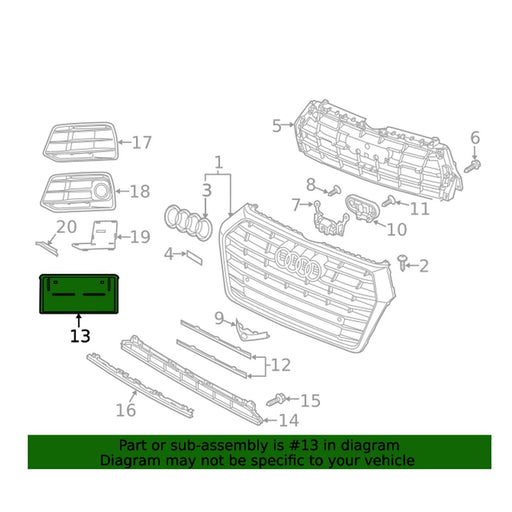 5
6
17
1
3
8
18
7
11
10
20
19
4
2
13
9
12
15
16
14

Part or sub-assembly is #13 in diagram
Diagram may not be specific to your vehicle