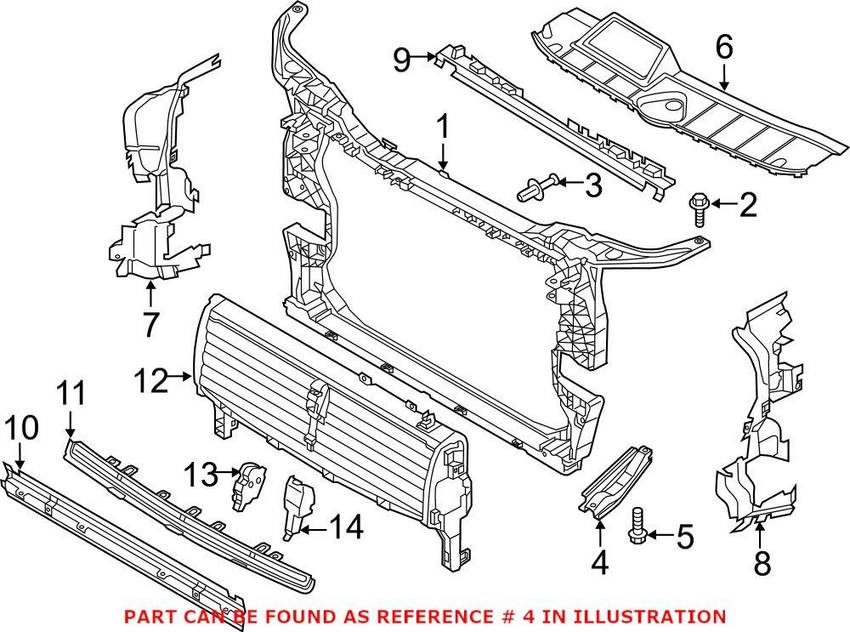 9
6
1
3
2
7
12
11
10
13
14
4
5
8
PART CAN BE FOUND AS REFERENCE # 4 IN ILLUSTRATION