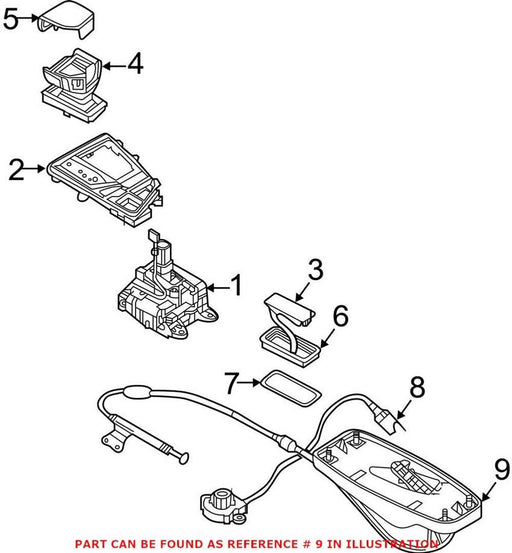 5
4
2
1
3
6
7
8
9
PART CAN BE FOUND AS REFERENCE # 9 IN ILLUSTRATION