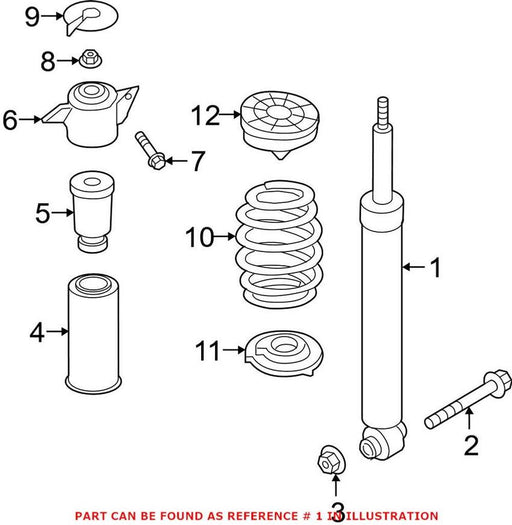 9
8
6
12
7
5
10
1
4
11
2
3
PART CAN BE FOUND AS REFERENCE # 1 IN ILLUSTRATION