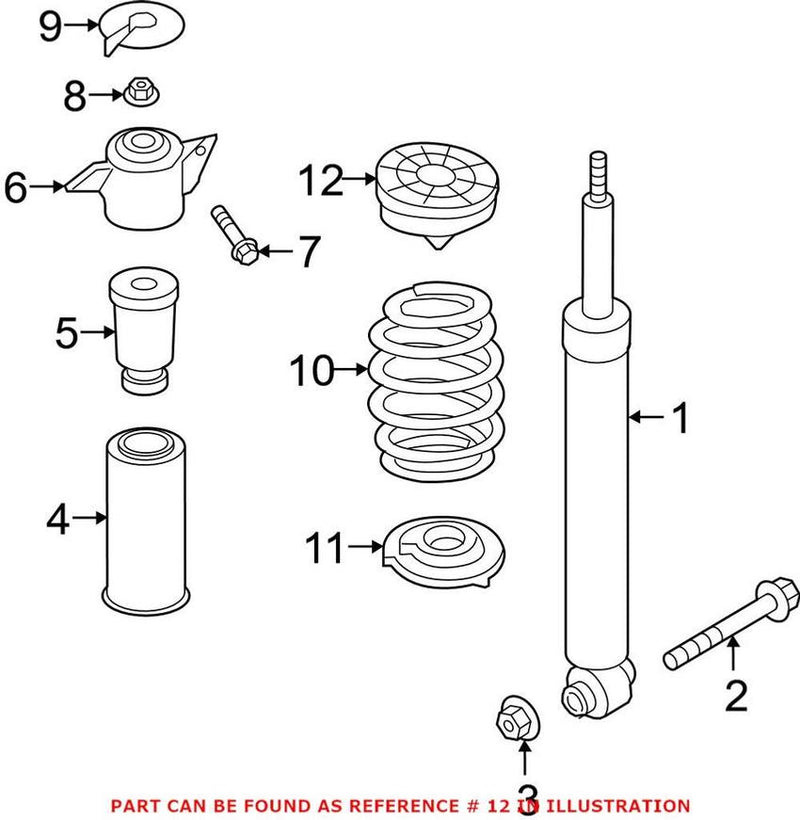 9
8
6
12
7
5
10
1
4
11
2
3
PART CAN BE FOUND AS REFERENCE # 12 IN ILLUSTRATION