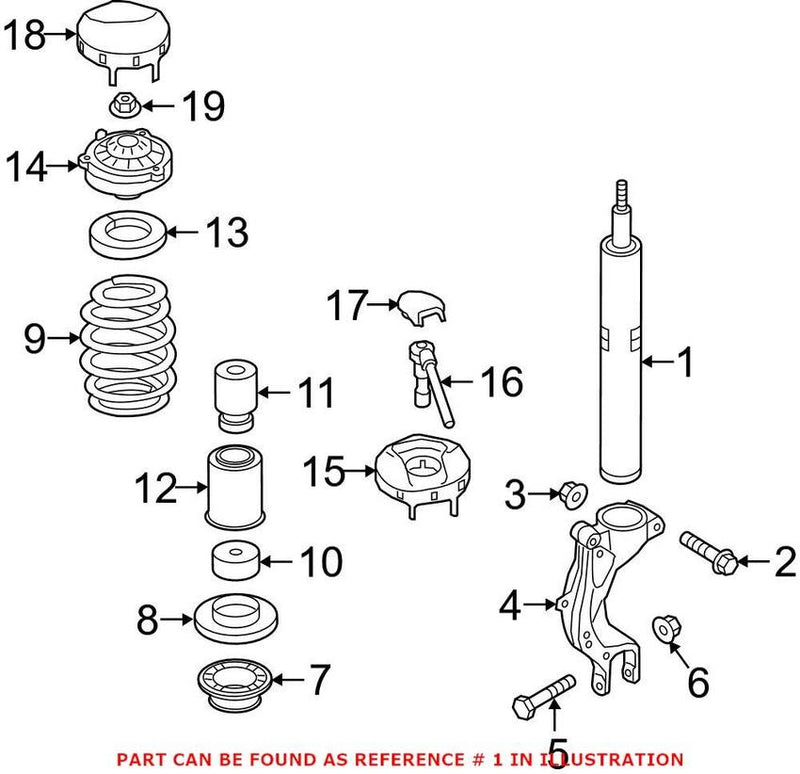 18
19
14
13
9
17
16
1
11
12
15
3
2
10
4
8
6
7
5
PART CAN BE FOUND AS REFERENCE # 1 IN ILLUSTRATION