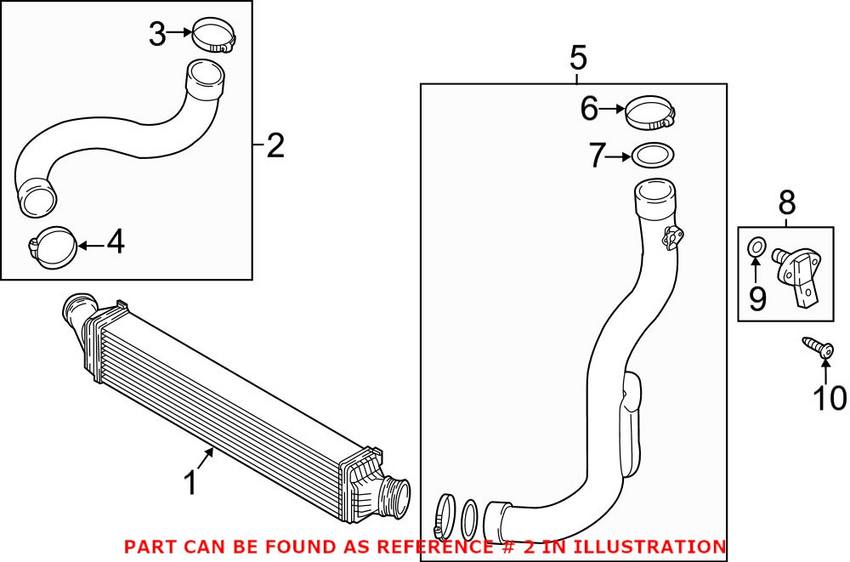 3
2
4
5
6
7
8
9
10
1
PART CAN BE FOUND AS REFERENCE # 2 IN ILLUSTRATION