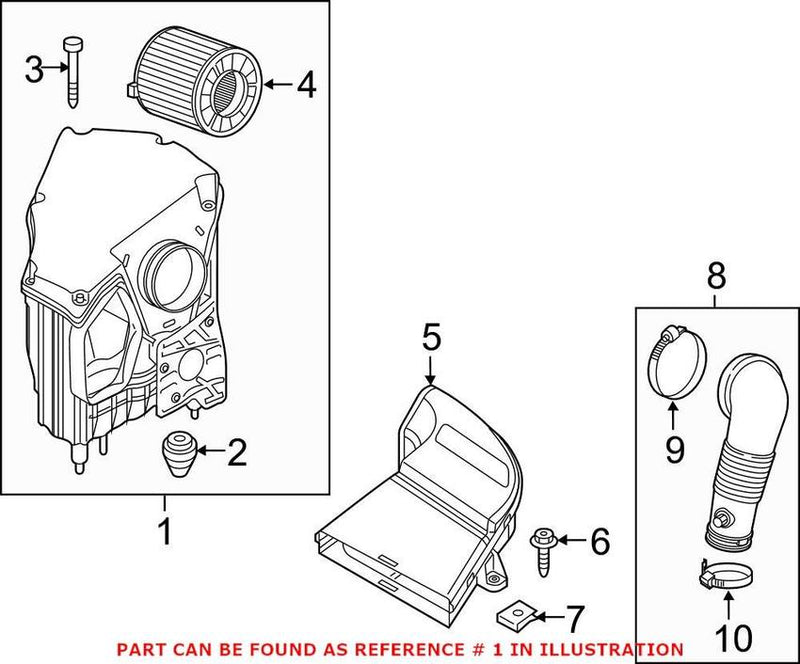 3
4
2
1
5
6
7
8
9
10
PART CAN BE FOUND AS REFERENCE # 1 IN ILLUSTRATION