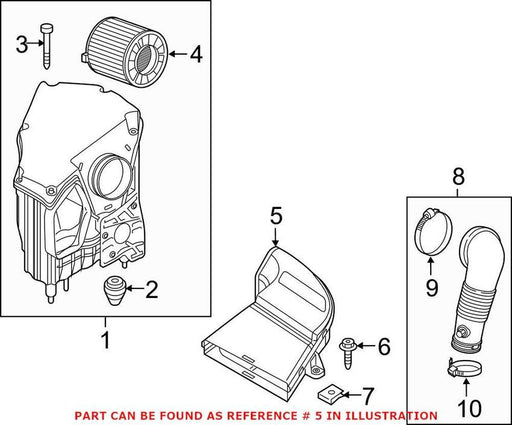 3
4
2
1
5
6
7
8
9
10
PART CAN BE FOUND AS REFERENCE # 5 IN ILLUSTRATION