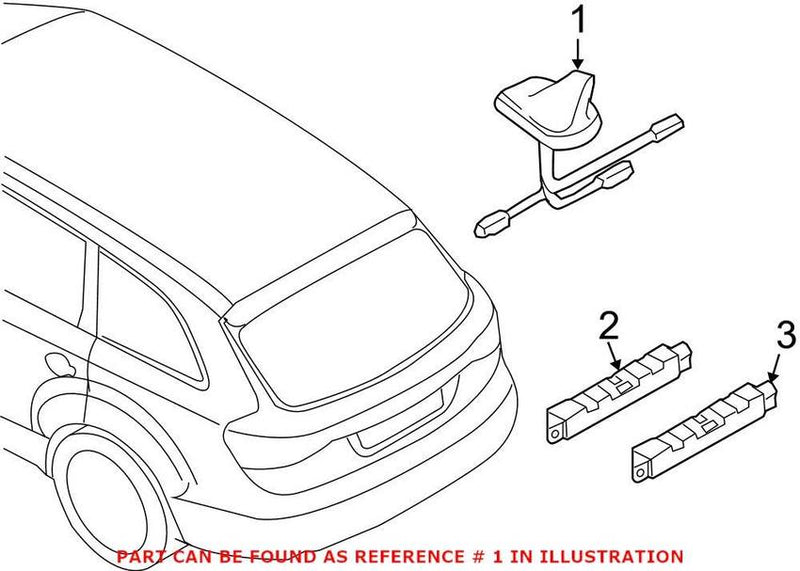 1

2

3

PART CAN BE FOUND AS REFERENCE # 1 IN ILLUSTRATION