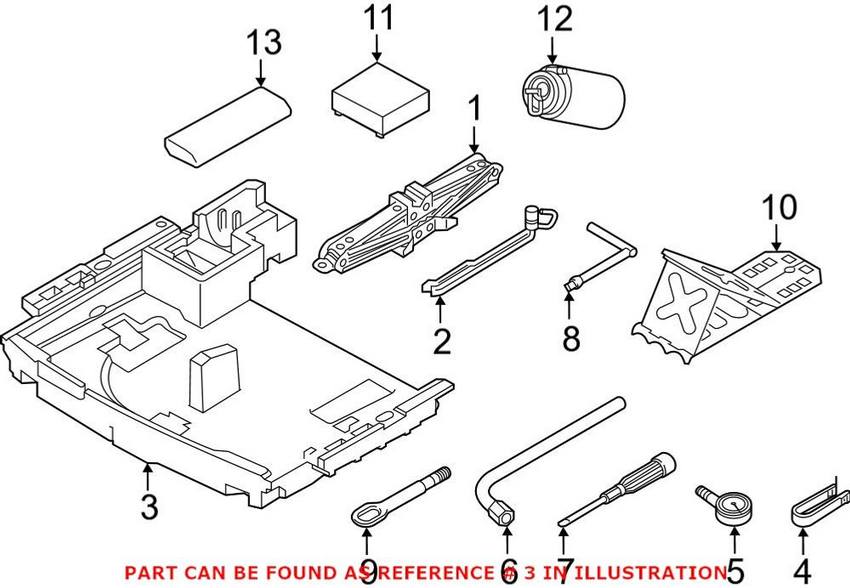 13
11
12
1
10
2
8
3
9
6
7
5
4
PART CAN BE FOUND AS REFERENCE # 3 IN ILLUSTRATION