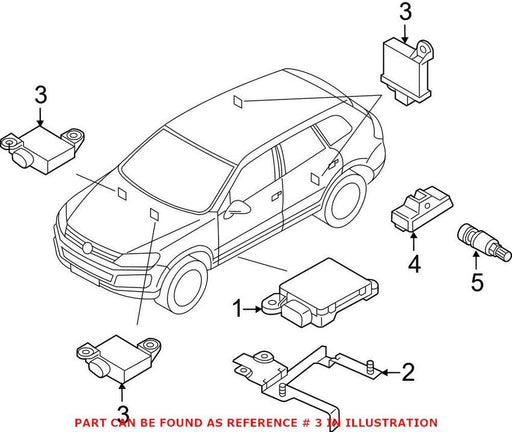 3

3

4

5

1

2

3

PART CAN BE FOUND AS REFERENCE # 3 IN ILLUSTRATION