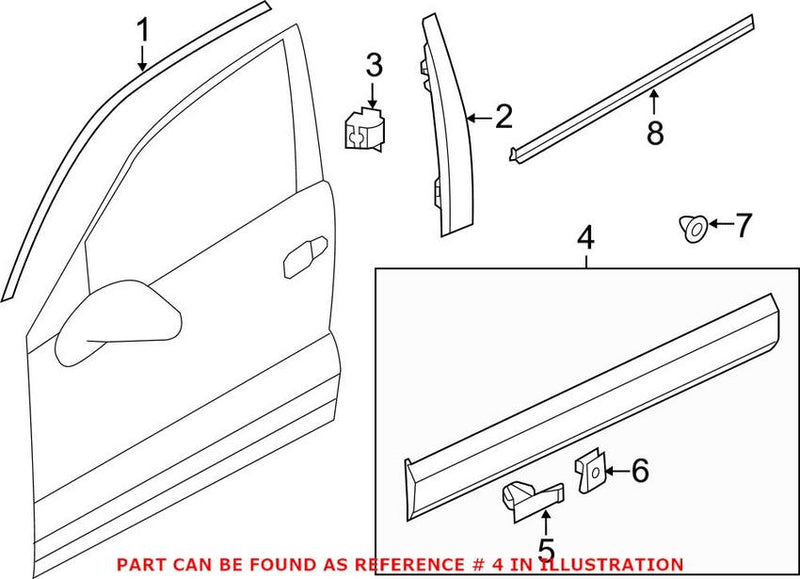 1
3
2
8
7
4
6
5
PART CAN BE FOUND AS REFERENCE # 4 IN ILLUSTRATION