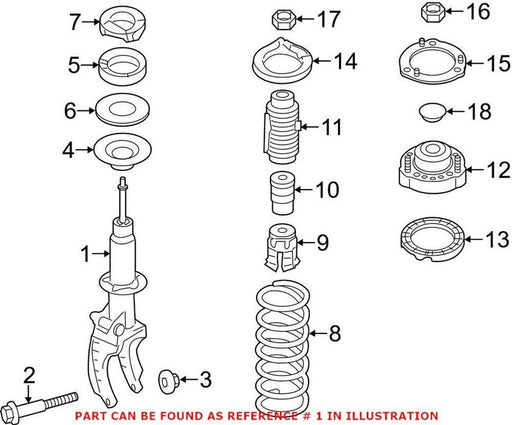 7
5
6
4
1
2
3
17
14
11
10
9
8
16
15
18
12
13
PART CAN BE FOUND AS REFERENCE # 1 IN ILLUSTRATION