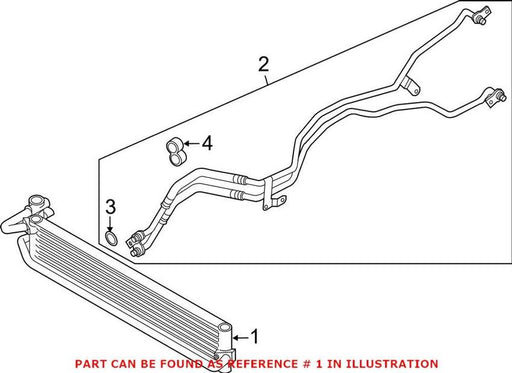 2

4

3

1

PART CAN BE FOUND AS REFERENCE # 1 IN ILLUSTRATION