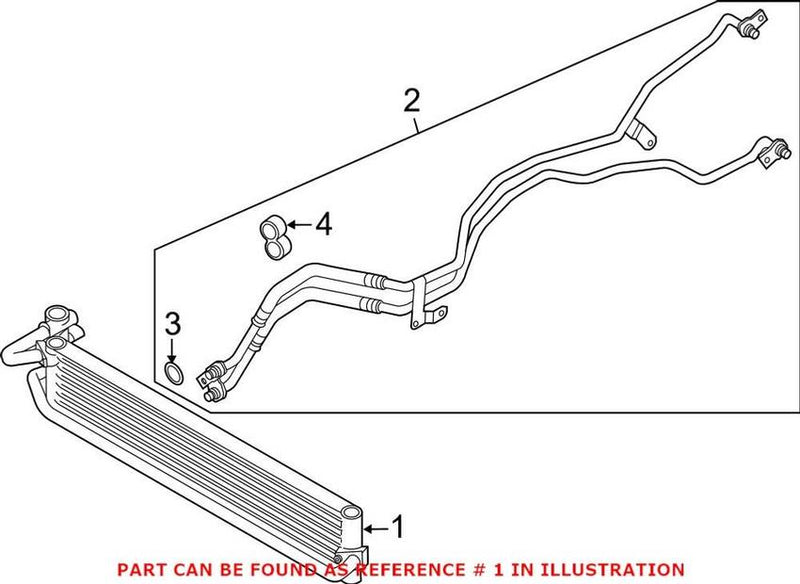 2

4

3

1

PART CAN BE FOUND AS REFERENCE # 1 IN ILLUSTRATION