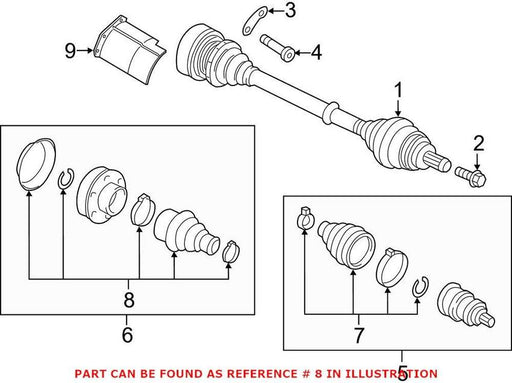 3
9
4
1
2
8
6
7
5
PART CAN BE FOUND AS REFERENCE # 8 IN ILLUSTRATION