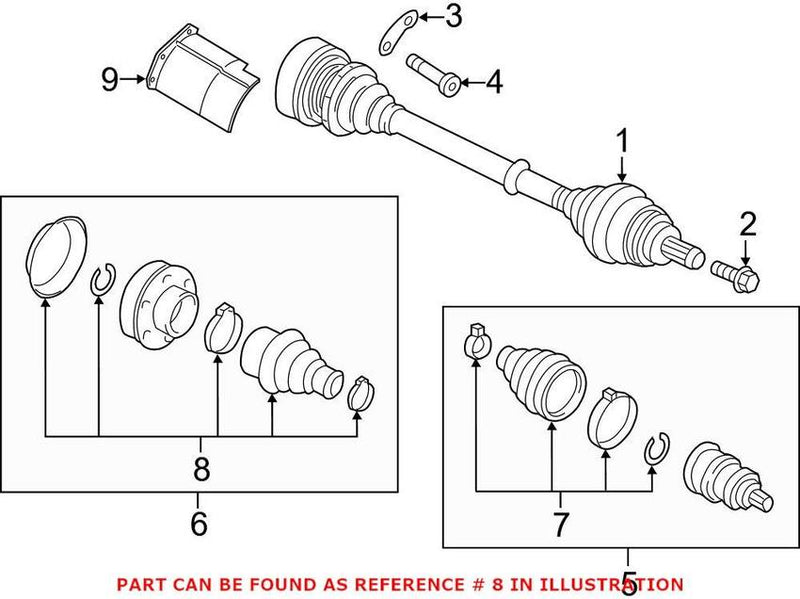 3
9
4
1
2
8
6
7
5
PART CAN BE FOUND AS REFERENCE # 8 IN ILLUSTRATION