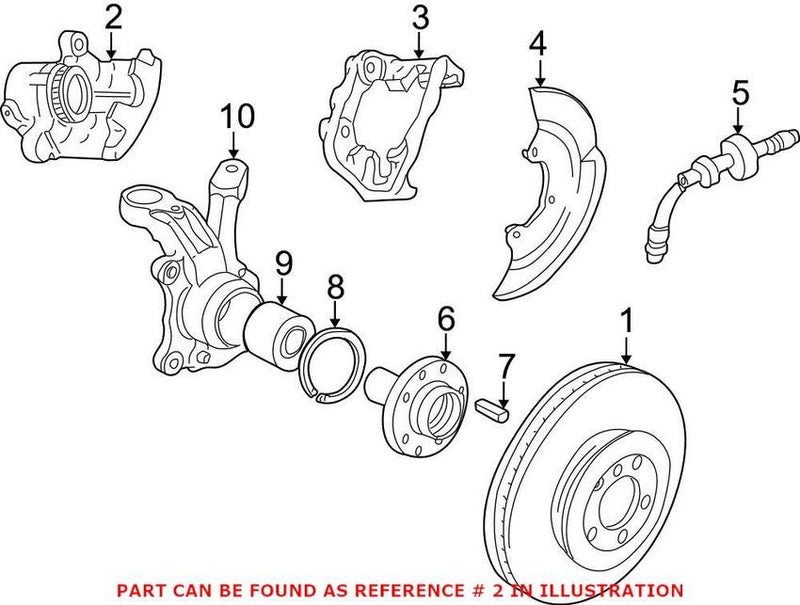 2
3
4
5
10
9
8
6
7
1
PART CAN BE FOUND AS REFERENCE # 2 IN ILLUSTRATION