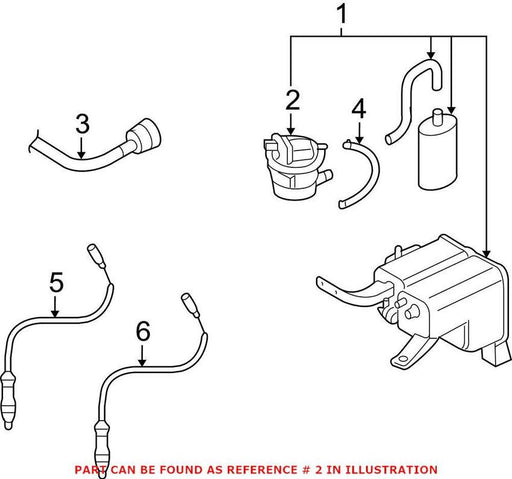 1

2

3

4

5

6

PART CAN BE FOUND AS REFERENCE # 2 IN ILLUSTRATION