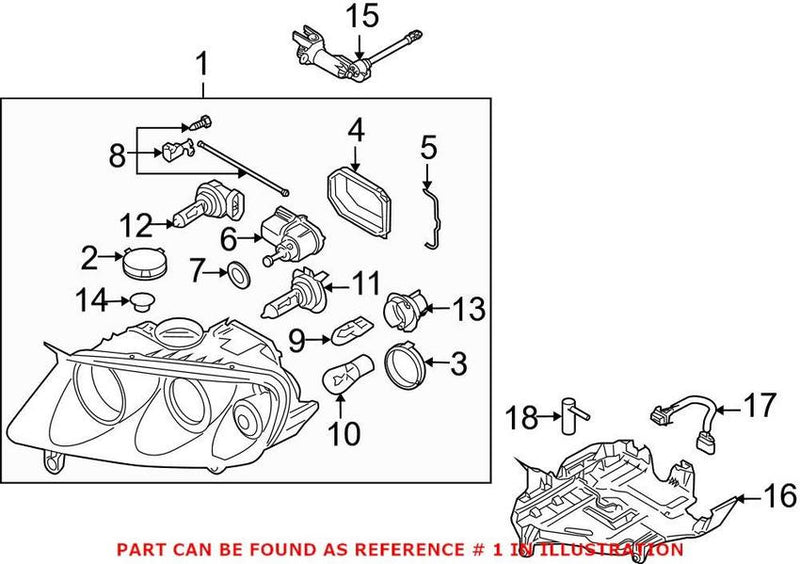 15
1
8
4
5
12
6
2
7
11
14
13
9
3
10
18
17
16
PART CAN BE FOUND AS REFERENCE # 1 IN ILLUSTRATION