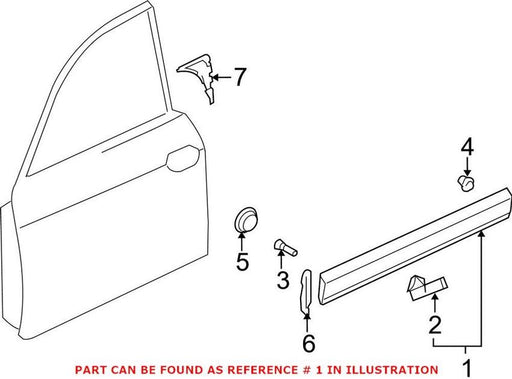 7

4

5

3

6

2

1

PART CAN BE FOUND AS REFERENCE # 1 IN ILLUSTRATION