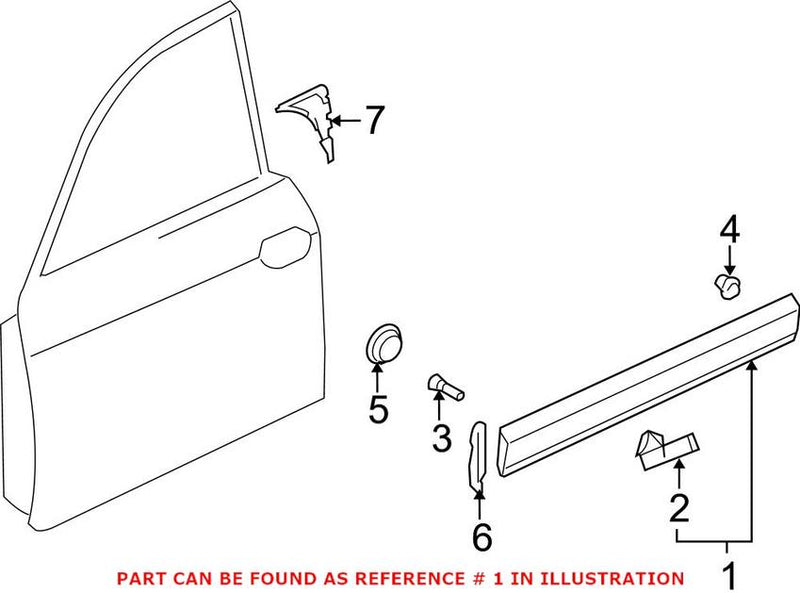 7

4

5

3

6

2

1

PART CAN BE FOUND AS REFERENCE # 1 IN ILLUSTRATION