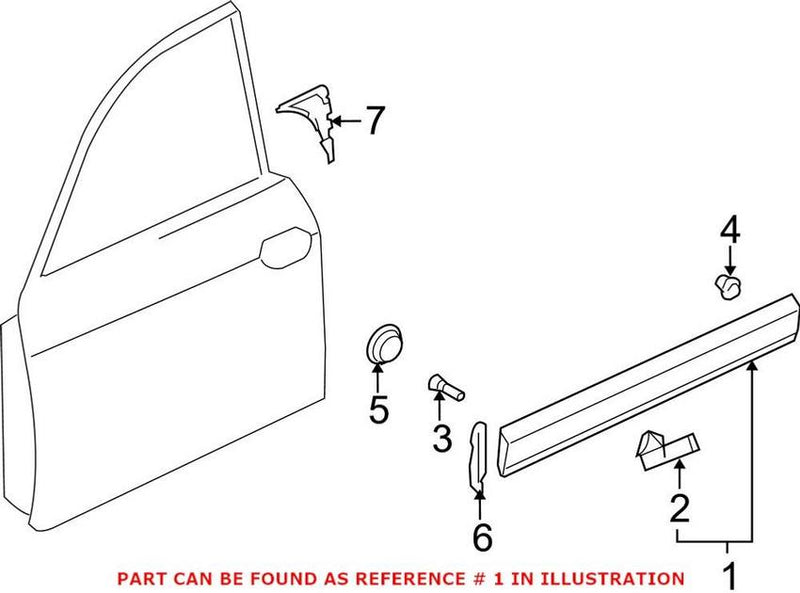 7
4
5
3
6
2
1
PART CAN BE FOUND AS REFERENCE # 1 IN ILLUSTRATION