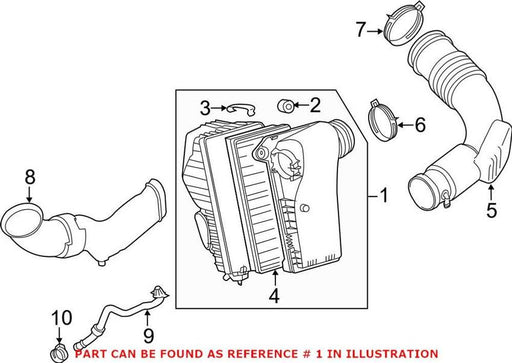 7
3
2
6
8
1
5
4
10
9
PART CAN BE FOUND AS REFERENCE # 1 IN ILLUSTRATION