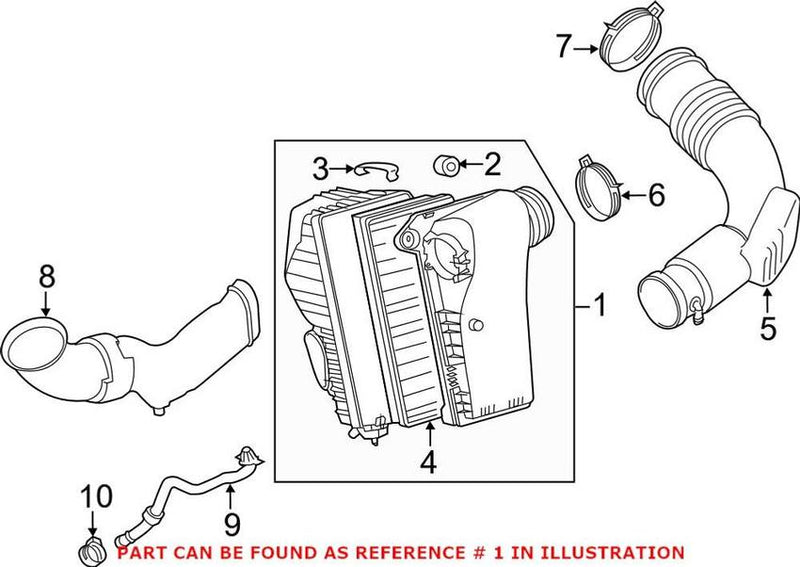 7
3
2
6
8
1
5
4
10
9
PART CAN BE FOUND AS REFERENCE # 1 IN ILLUSTRATION